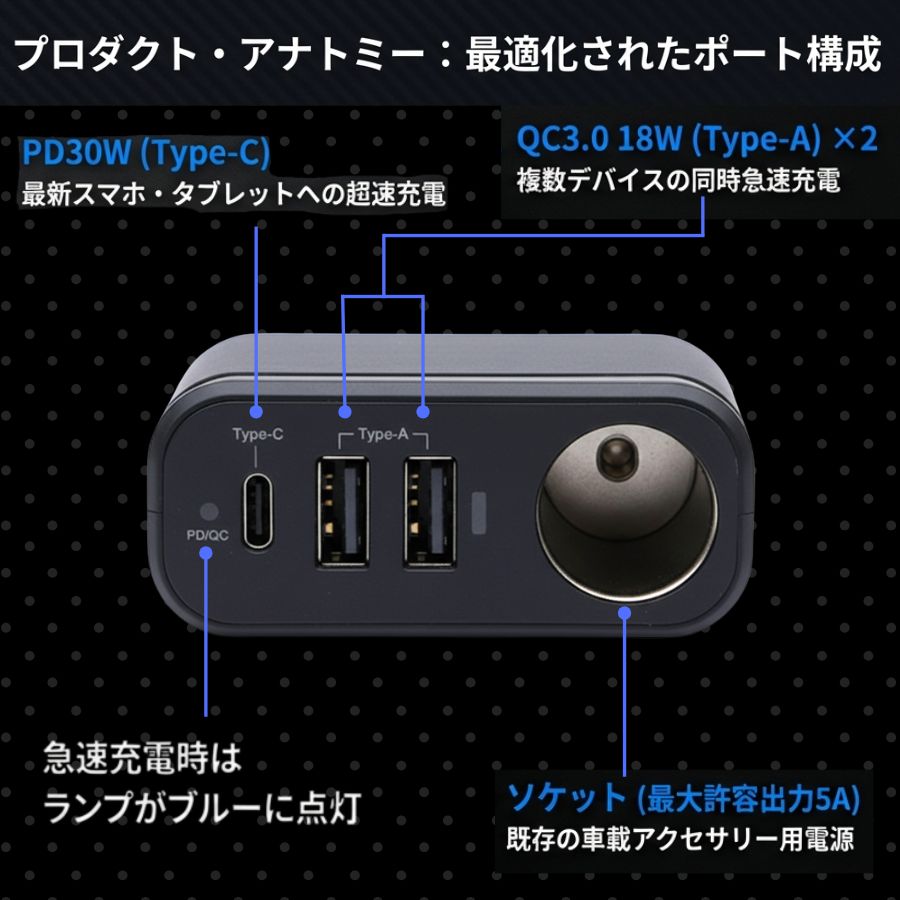 プロダクト・アナトミー：最適化されたポート構成

PD30W (Type-C)
最新スマホ・タブレットへの超速充電

QC3.0 18W (Type-A) ×2
複数デバイスの同時急速充電

Type-C

Type-A

PD/QC

急速充電時は
ランプがブルーに点灯

ソケット (最大許容出力5A)
既存の車載アクセサリー用電源