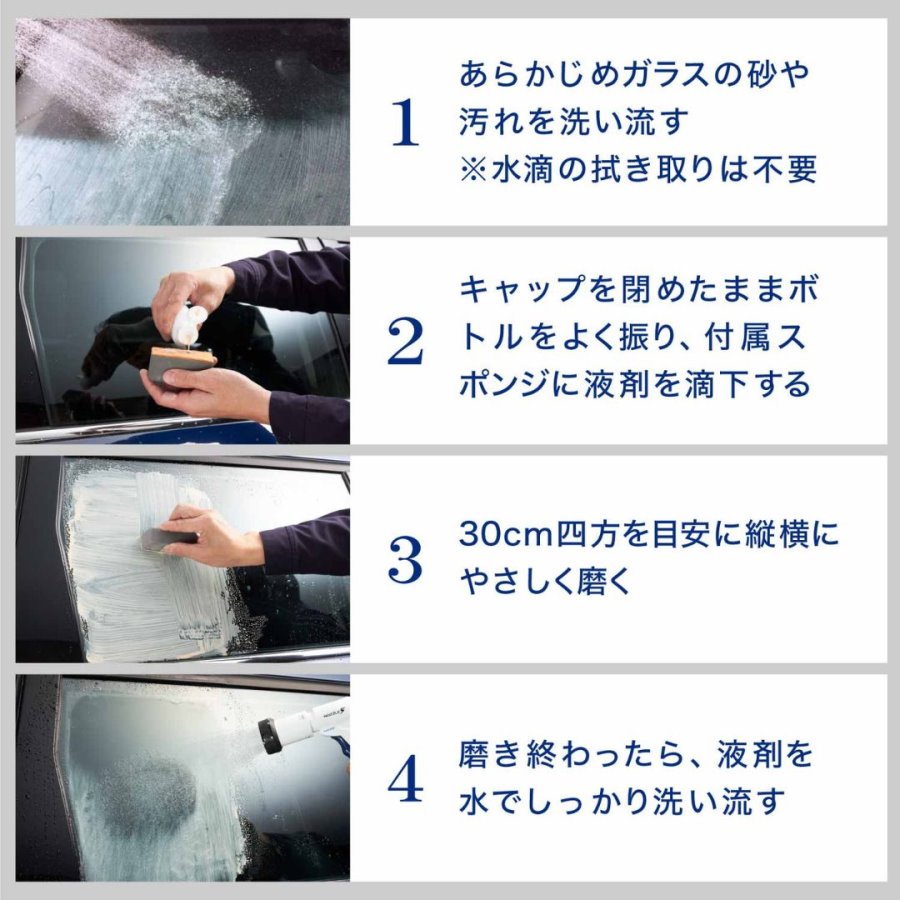 1
あらかじめガラスの砂や汚れを洗い流す
※水滴の拭き取りは不要

2
キャップを閉めたままボトルをよく振り、付属スポンジに液剤を滴下する

3
30cm四方を目安に縦横にやさしく磨く

4
磨き終わったら、液剤を水でしっかり洗い流す